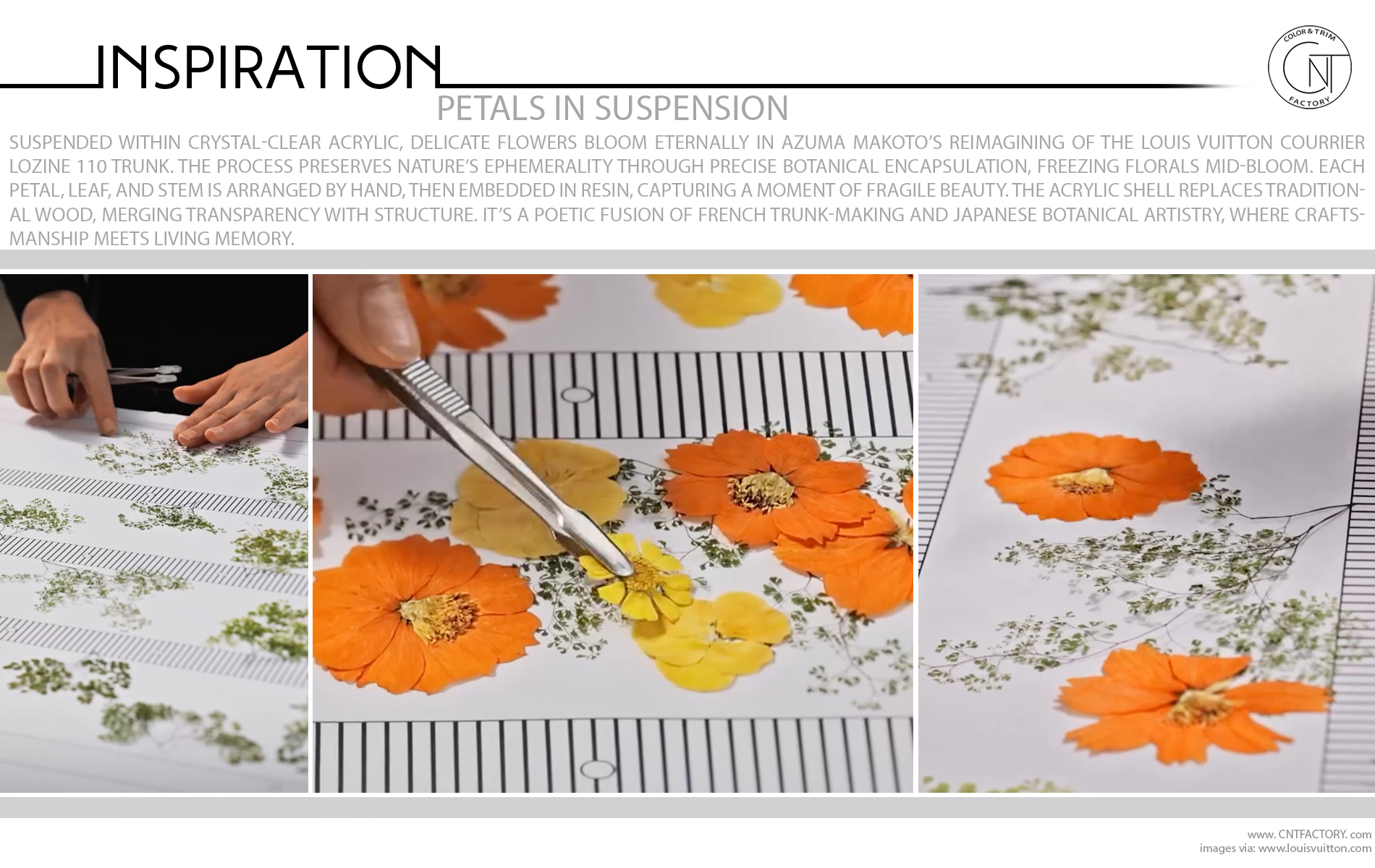 INSPIRATION

COLOR & TRIM
CNT
FACTORY

PETALS IN SUSPENSION

SUSPENDED WITHIN CRYSTAL-CLEAR ACRYLIC, DELICATE FLOWERS BLOOM ETERNALLY IN AZUMA MAKOTO'S REIMAGINING OF THE LOUIS VUITTON COURRIER LOZINE 110 TRUNK. THE PROCESS PRESERVES NATURE'S EPHEMERALITY THROUGH PRECISE BOTANICAL ENCAPSULATION, FREEZING FLORALS MID-BLOOM. EACH PETAL, LEAF, AND STEM IS ARRANGED BY HAND, THEN EMBEDDED IN RESIN, CAPTURING A MOMENT OF FRAGILE BEAUTY. THE ACRYLIC SHELL REPLACES TRADITIONAL WOOD, MERGING TRANSPARENCY WITH STRUCTURE. IT'S A POETIC FUSION OF FRENCH TRUNK-MAKING AND JAPANESE BOTANICAL ARTISTRY, WHERE CRAFTSMANSHIP MEETS LIVING MEMORY.

www. CNTFACTORY. com
images via: www.louisvuitton.com