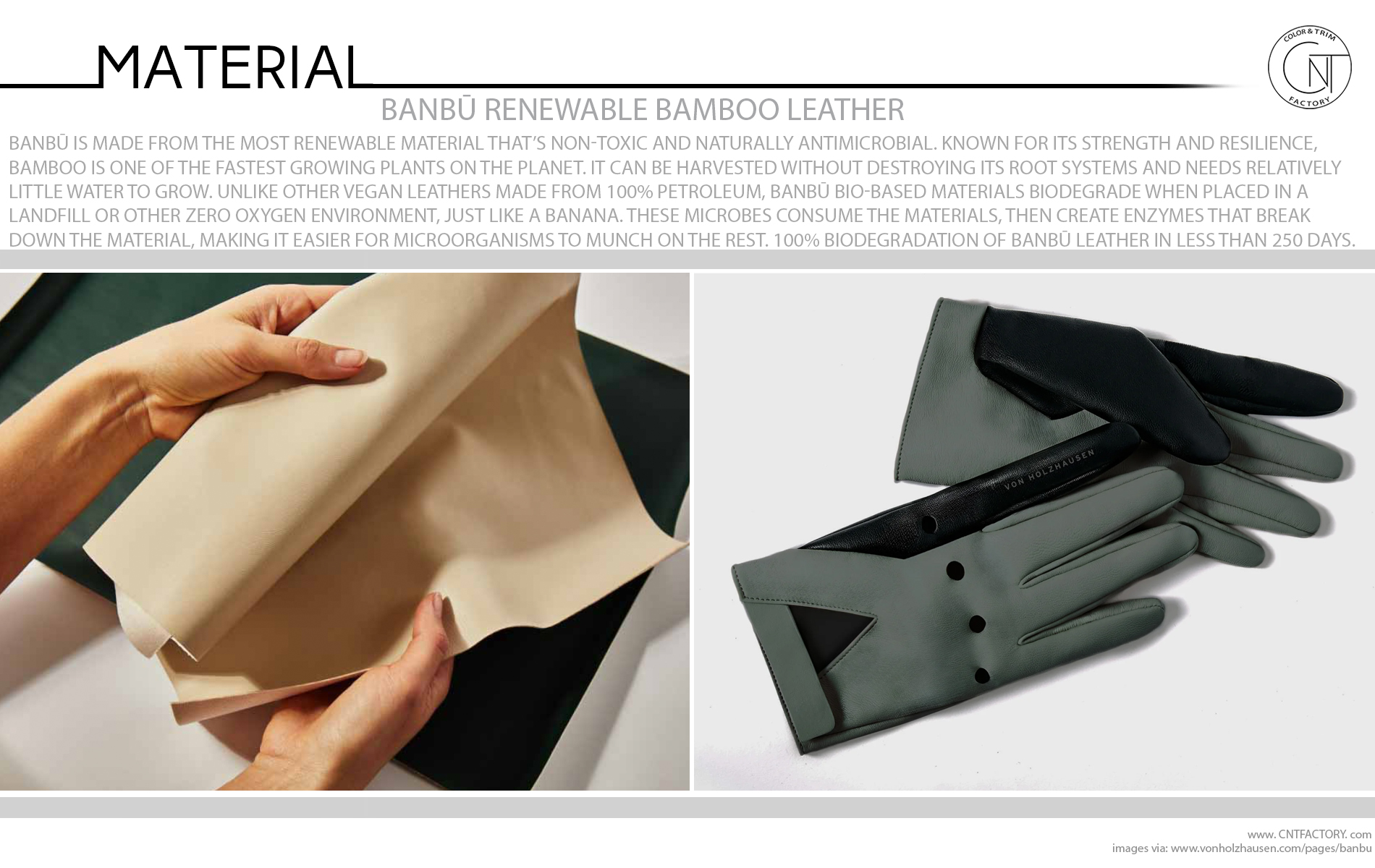 MATERIAL

COLOR & TRIM
CNT
FACTORY

BANBŪ RENEWABLE BAMBOO LEATHER

BANBŪ IS MADE FROM THE MOST RENEWABLE MATERIAL THAT'S NON-TOXIC AND NATURALLY ANTIMICROBIAL. KNOWN FOR ITS STRENGTH AND RESILIENCE, BAMBOO IS ONE OF THE FASTEST GROWING PLANTS ON THE PLANET. IT CAN BE HARVESTED WITHOUT DESTROYING ITS ROOT SYSTEMS AND NEEDS RELATIVELY LITTLE WATER TO GROW. UNLIKE OTHER VEGAN LEATHERS MADE FROM 100% PETROLEUM, BANBŪ BIO-BASED MATERIALS BIODEGRADE WHEN PLACED IN A LANDFILL OR OTHER ZERO OXYGEN ENVIRONMENT, JUST LIKE A BANANA. THESE MICROBES CONSUME THE MATERIALS, THEN CREATE ENZYMES THAT BREAK DOWN THE MATERIAL, MAKING IT EASIER FOR MICROORGANISMS TO MUNCH ON THE REST. 100% BIODEGRADATION OF BANBŪ LEATHER IN LESS THAN 250 DAYS.

VON HOLZHAUSEN

www. CNTFACTORY. com
images via: www.vonholzhausen.com/pages/banbu