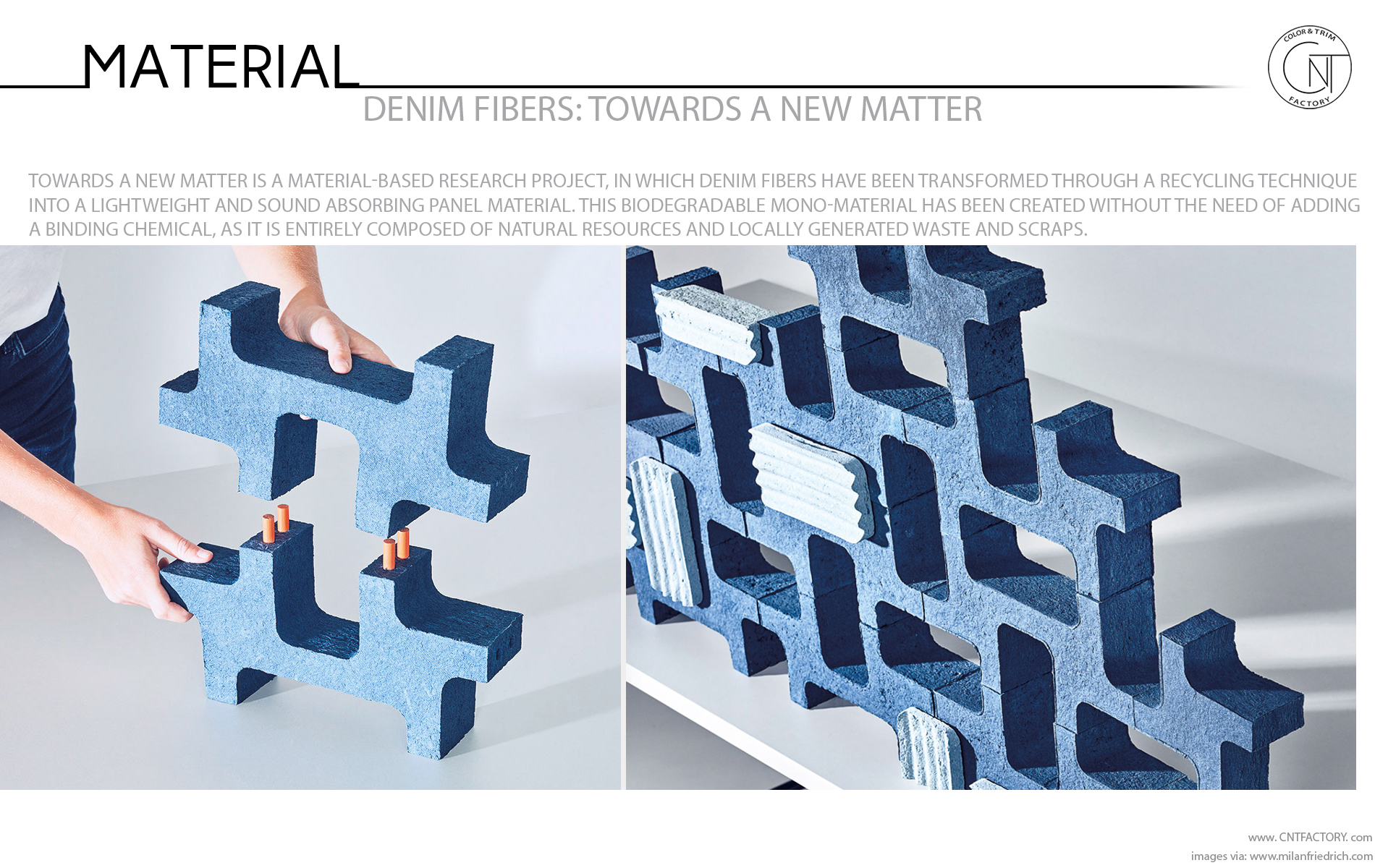 MATERIAL

COLOR & TRIM
CNT
FACTORY

DENIM FIBERS: TOWARDS A NEW MATTER

TOWARDS A NEW MATTER IS A MATERIAL-BASED RESEARCH PROJECT, IN WHICH DENIM FIBERS HAVE BEEN TRANSFORMED THROUGH A RECYCLING TECHNIQUE INTO A LIGHTWEIGHT AND SOUND ABSORBING PANEL MATERIAL. THIS BIODEGRADABLE MONO-MATERIAL HAS BEEN CREATED WITHOUT THE NEED OF ADDING A BINDING CHEMICAL, AS IT IS ENTIRELY COMPOSED OF NATURAL RESOURCES AND LOCALLY GENERATED WASTE AND SCRAPS.

www. CNTFACTORY. com
images via: www.milanfriedrich.com