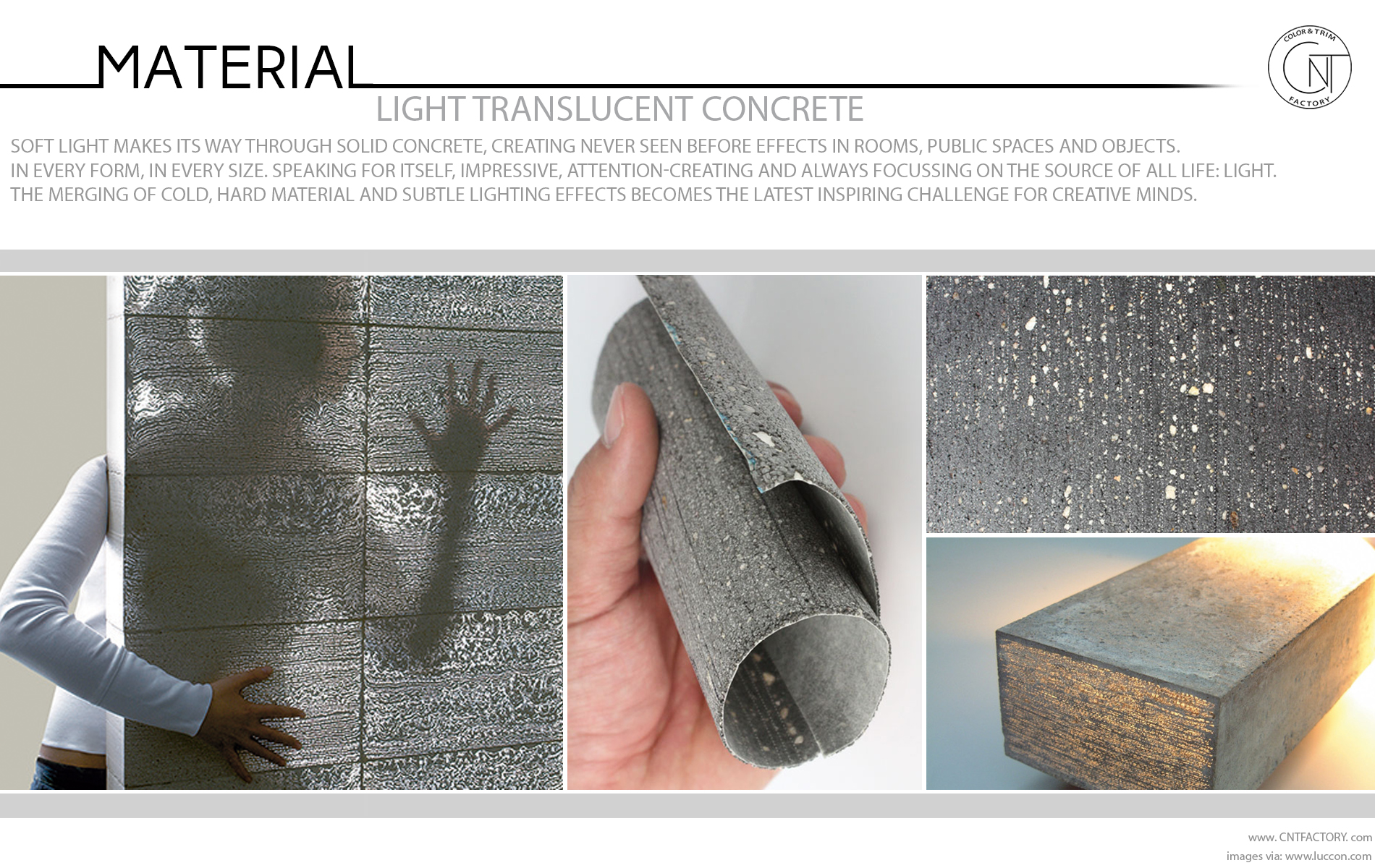 MATERIAL

COLOR & TRIM
CNT
FACTORY

LIGHT TRANSLUCENT CONCRETE

SOFT LIGHT MAKES ITS WAY THROUGH SOLID CONCRETE, CREATING NEVER SEEN BEFORE EFFECTS IN ROOMS, PUBLIC SPACES AND OBJECTS. IN EVERY FORM, IN EVERY SIZE. SPEAKING FOR ITSELF, IMPRESSIVE, ATTENTION-CREATING AND ALWAYS FOCUSSING ON THE SOURCE OF ALL LIFE: LIGHT. THE MERGING OF COLD, HARD MATERIAL AND SUBTLE LIGHTING EFFECTS BECOMES THE LATEST INSPIRING CHALLENGE FOR CREATIVE MINDS.

www. CNTFACTORY. com
images via: www.luccon.com