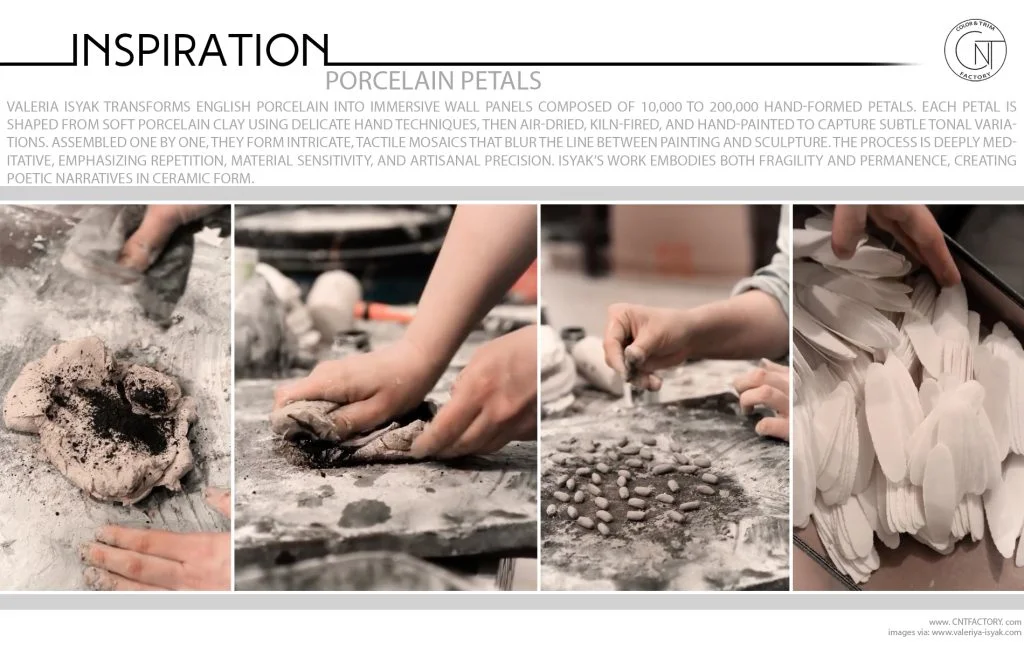 INSPIRATION

COLOR & TRIM
CNT
FACTORY

PORCELAIN PETALS

VALERIA ISYAK TRANSFORMS ENGLISH PORCELAIN INTO IMMERSIVE WALL PANELS COMPOSED OF 10,000 TO 200,000 HAND-FORMED PETALS. EACH PETAL IS SHAPED FROM SOFT PORCELAIN CLAY USING DELICATE HAND TECHNIQUES, THEN AIR-DRIED, KILN-FIRED, AND HAND-PAINTED TO CAPTURE SUBTLE TONAL VARIATIONS. ASSEMBLED ONE BY ONE, THEY FORM INTRICATE, TACTILE MOSAICS THAT BLUR THE LINE BETWEEN PAINTING AND SCULPTURE. THE PROCESS IS DEEPLY MEDITATIVE, EMPHASIZING REPETITION, MATERIAL SENSITIVITY, AND ARTISANAL PRECISION. ISYAK'S WORK EMBODIES BOTH FRAGILITY AND PERMANENCE, CREATING POETIC NARRATIVES IN CERAMIC FORM.

www. CNTFACTORY. com
images via: www.valeriya-isyak.com