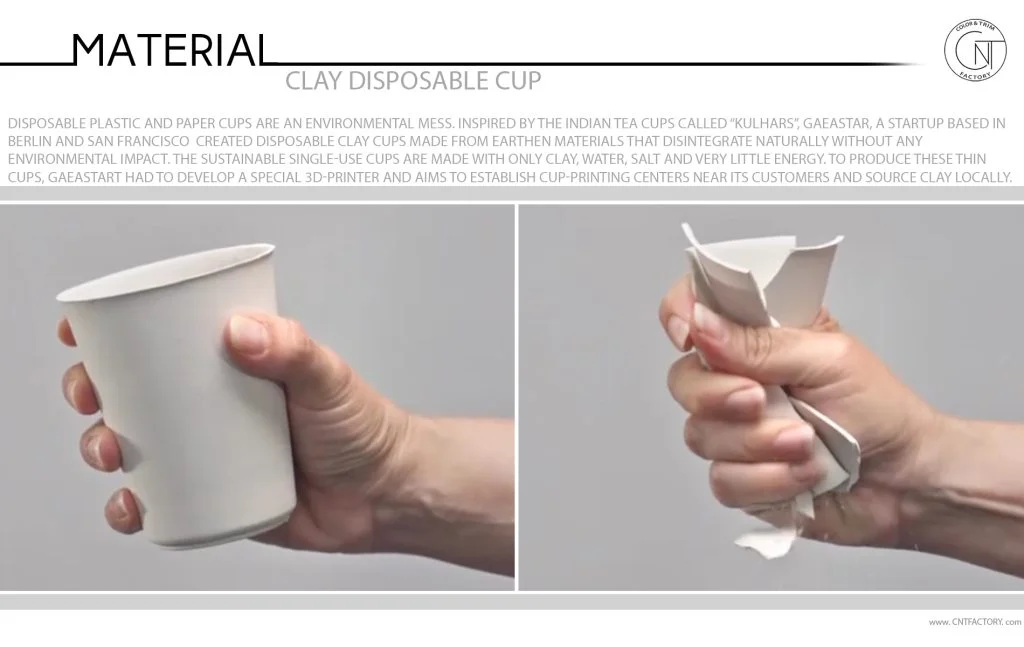 MATERIAL

CLAY DISPOSABLE CUP

COLOR & TRIM
CNT
FACTORY

DISPOSABLE PLASTIC AND PAPER CUPS ARE AN ENVIRONMENTAL MESS. INSPIRED BY THE INDIAN TEA CUPS CALLED "KULHARS", GAEASTAR, A STARTUP BASED IN BERLIN AND SAN FRANCISCO CREATED DISPOSABLE CLAY CUPS MADE FROM EARTHEN MATERIALS THAT DISINTEGRATE NATURALLY WITHOUT ANY ENVIRONMENTAL IMPACT. THE SUSTAINABLE SINGLE-USE CUPS ARE MADE WITH ONLY CLAY, WATER, SALT AND VERY LITTLE ENERGY. TO PRODUCE THESE THIN CUPS, GAEASTART HAD TO DEVELOP A SPECIAL 3D-PRINTER AND AIMS TO ESTABLISH CUP-PRINTING CENTERS NEAR ITS CUSTOMERS AND SOURCE CLAY LOCALLY.

www. CNTFACTORY. com