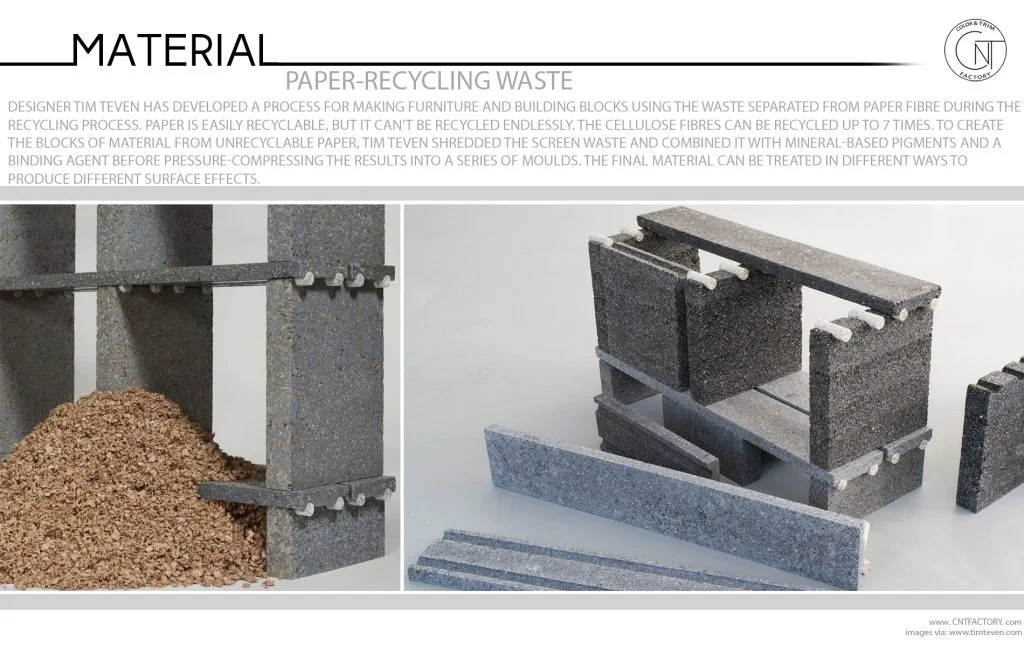 MATERIAL

COLOR & TRIM
CNT
FACTORY

PAPER-RECYCLING WASTE

DESIGNER TIM TEVEN HAS DEVELOPED A PROCESS FOR MAKING FURNITURE AND BUILDING BLOCKS USING THE WASTE SEPARATED FROM PAPER FIBRE DURING THE RECYCLING PROCESS. PAPER IS EASILY RECYCLABLE, BUT IT CAN'T BE RECYCLED ENDLESSLY. THE CELLULOSE FIBRES CAN BE RECYCLED UP TO 7 TIMES. TO CREATE THE BLOCKS OF MATERIAL FROM UNRECYCLABLE PAPER, TIM TEVEN SHREDDED THE SCREEN WASTE AND COMBINED IT WITH MINERAL-BASED PIGMENTS AND A BINDING AGENT BEFORE PRESSURE-COMPRESSING THE RESULTS INTO A SERIES OF MOULDS. THE FINAL MATERIAL CAN BE TREATED IN DIFFERENT WAYS TO PRODUCE DIFFERENT SURFACE EFFECTS.

www. CNTFACTORY. com
images via: www.timteven.com