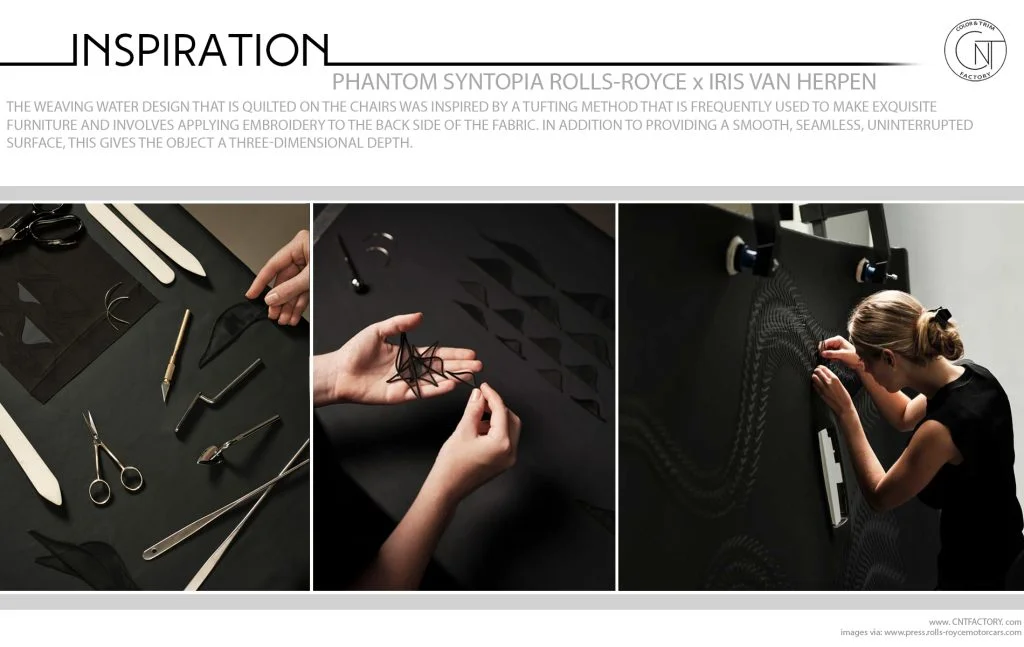 INSPIRATION

COLOR & TRIM
CNT
FACTORY

PHANTOM SYNTOPIA ROLLS-ROYCE x IRIS VAN HERPEN

THE WEAVING WATER DESIGN THAT IS QUILTED ON THE CHAIRS WAS INSPIRED BY A TUFTING METHOD THAT IS FREQUENTLY USED TO MAKE EXQUISITE FURNITURE AND INVOLVES APPLYING EMBROIDERY TO THE BACK SIDE OF THE FABRIC. IN ADDITION TO PROVIDING A SMOOTH, SEAMLESS, UNINTERRUPTED SURFACE, THIS GIVES THE OBJECT A THREE-DIMENSIONAL DEPTH.

www. CNTFACTORY. com
images via: www.press.rolls-roycemotorcars.com