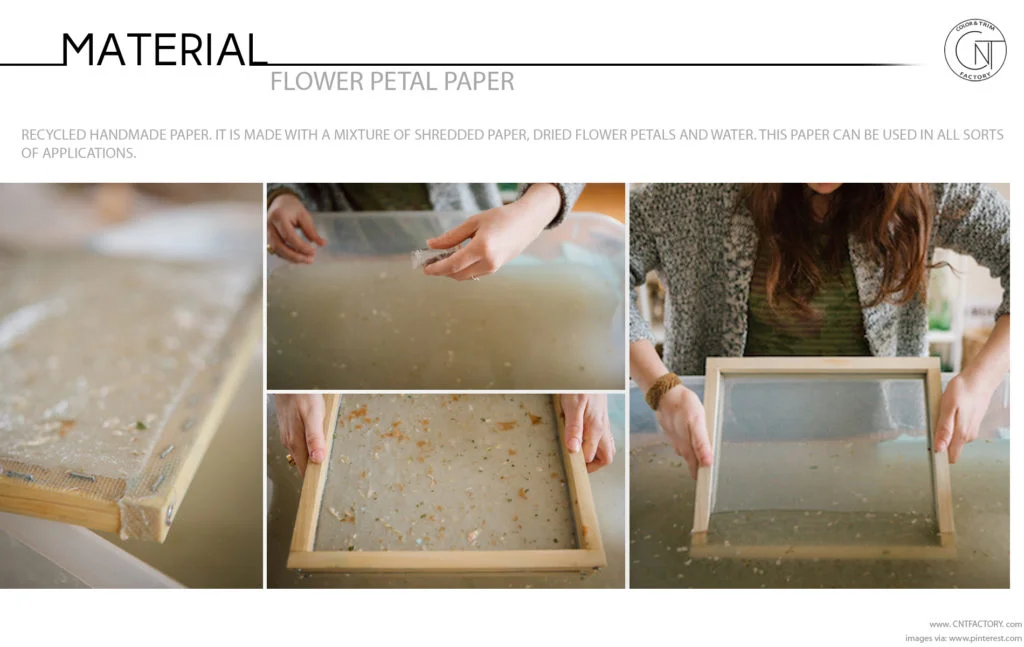 MATERIAL

FLOWER PETAL PAPER

COLOR & TRIM
CNT
FACTORY

RECYCLED HANDMADE PAPER. IT IS MADE WITH A MIXTURE OF SHREDDED PAPER, DRIED FLOWER PETALS AND WATER. THIS PAPER CAN BE USED IN ALL SORTS OF APPLICATIONS.

www. CNTFACTORY. com
images via: www.pinterest.com