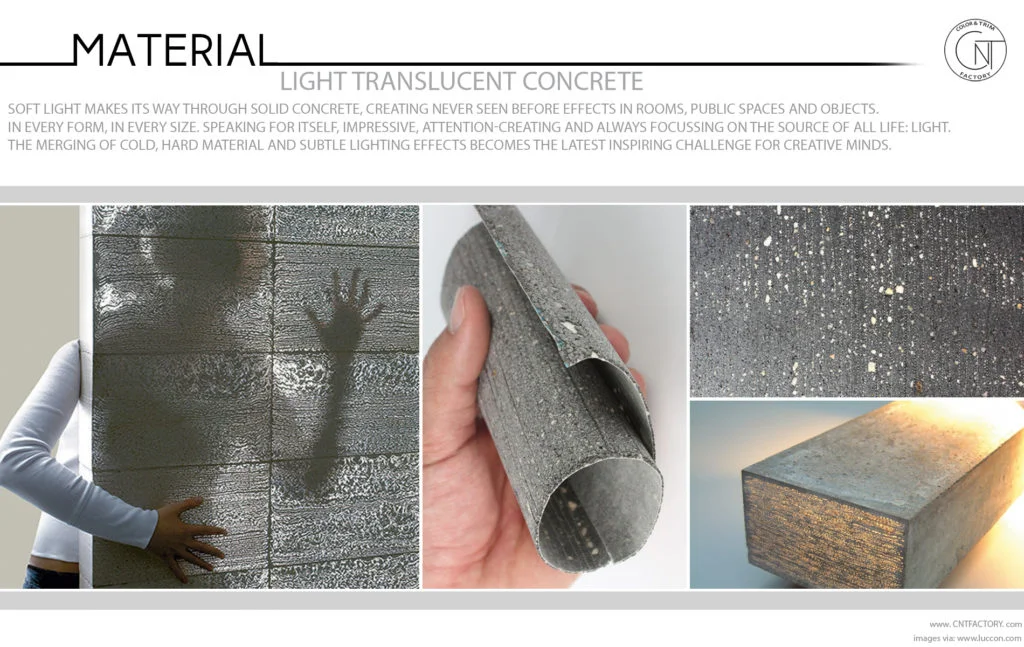 MATERIAL

COLOR & TRIM
CNT
FACTORY

LIGHT TRANSLUCENT CONCRETE

SOFT LIGHT MAKES ITS WAY THROUGH SOLID CONCRETE, CREATING NEVER SEEN BEFORE EFFECTS IN ROOMS, PUBLIC SPACES AND OBJECTS. IN EVERY FORM, IN EVERY SIZE. SPEAKING FOR ITSELF, IMPRESSIVE, ATTENTION-CREATING AND ALWAYS FOCUSSING ON THE SOURCE OF ALL LIFE: LIGHT. THE MERGING OF COLD, HARD MATERIAL AND SUBTLE LIGHTING EFFECTS BECOMES THE LATEST INSPIRING CHALLENGE FOR CREATIVE MINDS.

www. CNTFACTORY. com
images via: www.luccon.com